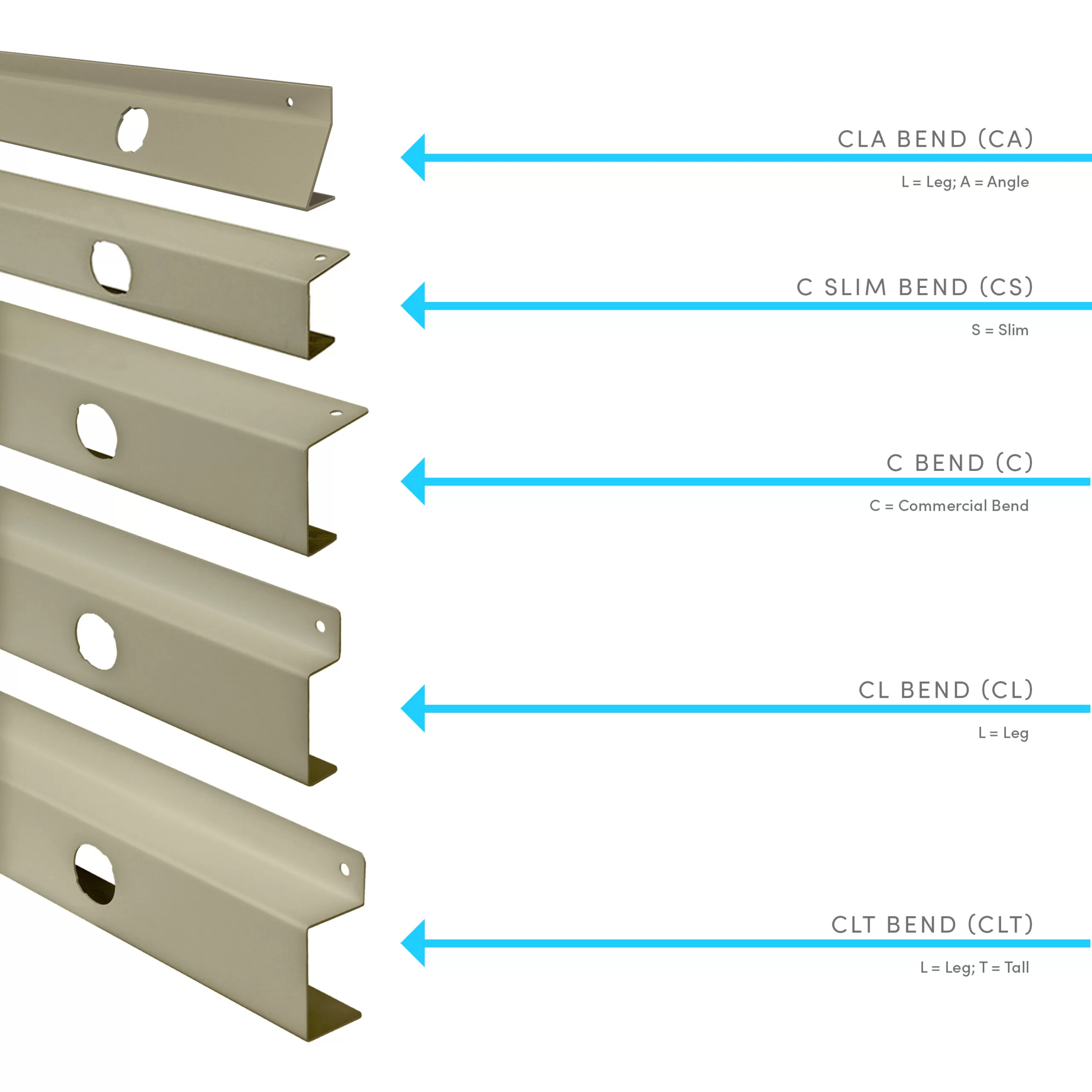 CLA BEND (CA)

L = Leg; A = Angle

C SLIM BEND (CS)

S = Slim

C BEND (C)

C = Commercial Bend

CL BEND (CL)

L = Leg

CLT BEND (CLT)

L = Leg; T = Tall